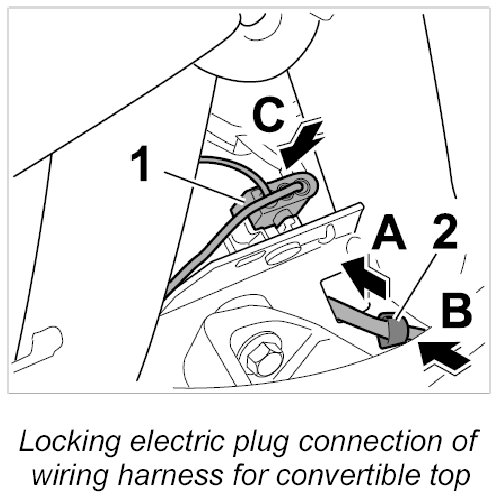 C
1
A
2
B

Locking electric plug connection of wiring harness for convertible top