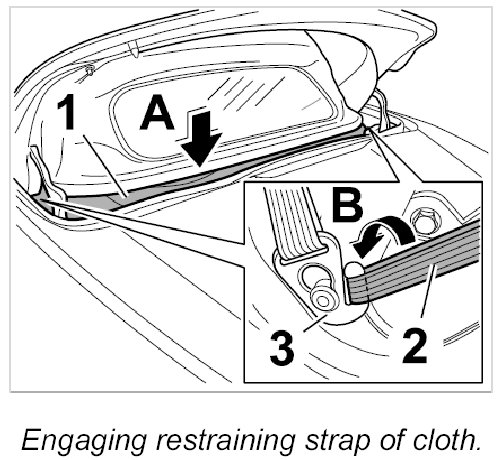 1
A
B
3
2

Engaging restraining strap of cloth.