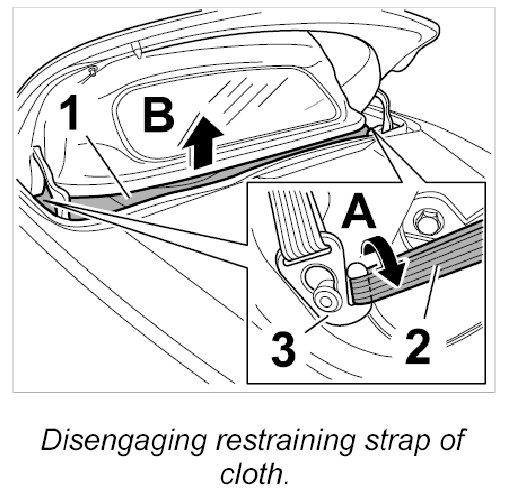 1
B
A
3
2

Disengaging restraining strap of cloth.