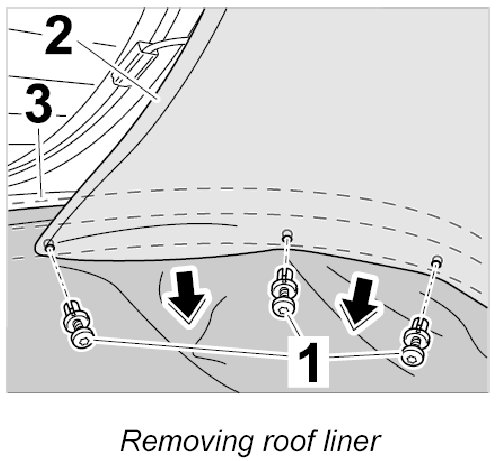 2
3
1
Removing roof liner