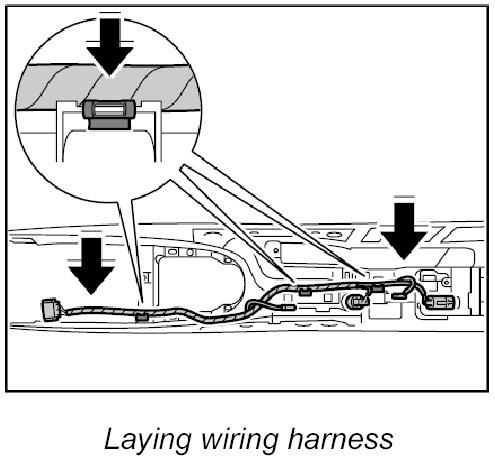 Laying wiring harness