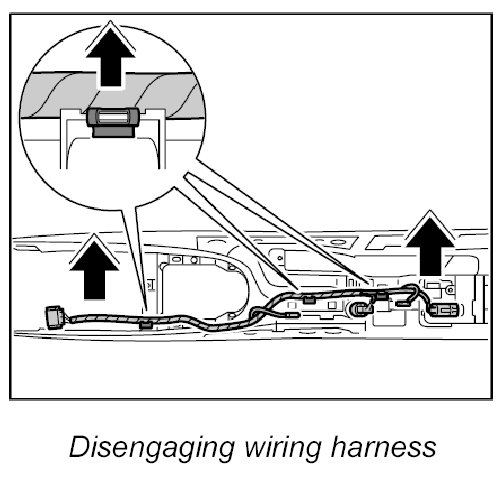 Disengaging wiring harness