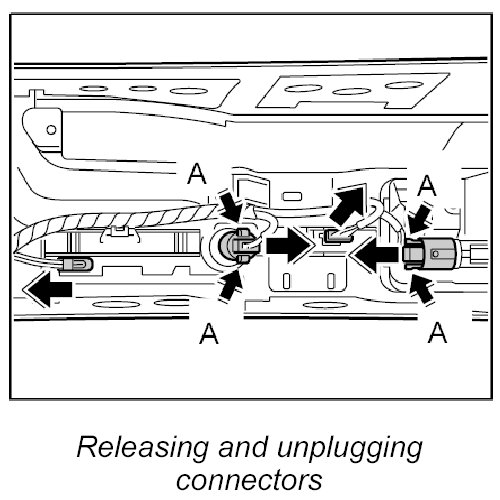 A
A
A
A

Releasing and unplugging connectors