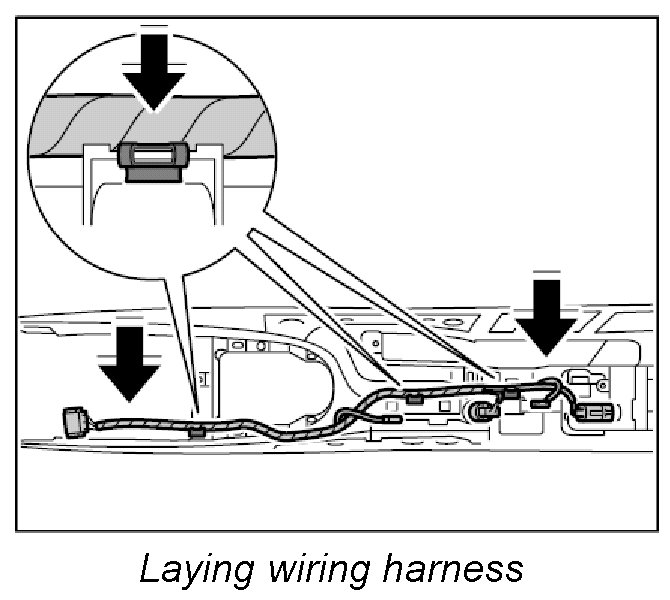 Laying wiring harness