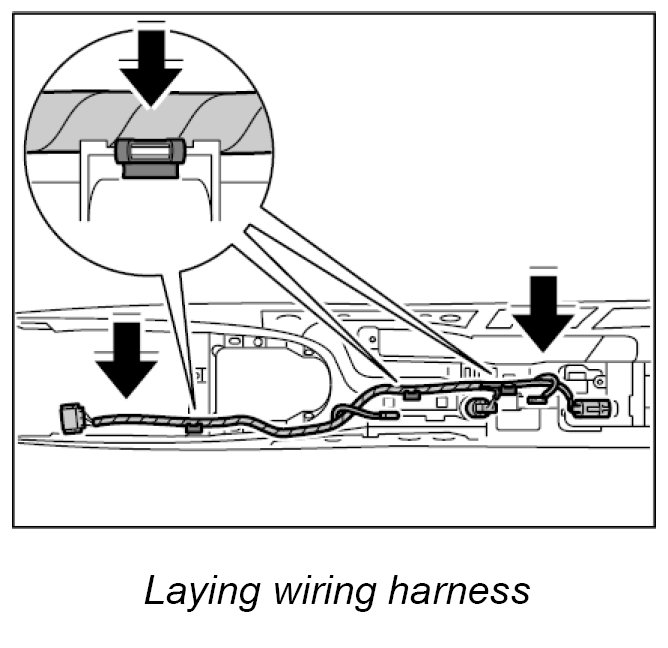 Laying wiring harness