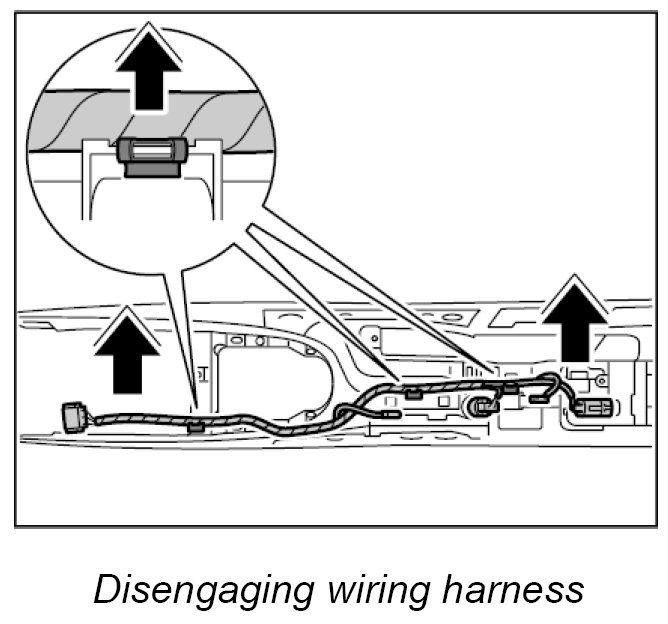 Disengaging wiring harness