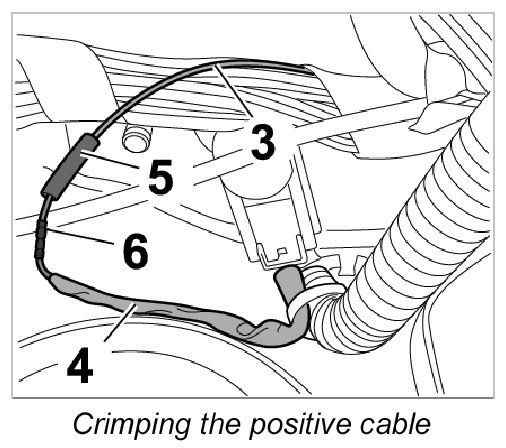 3
5
6
4

Crimping the positive cable