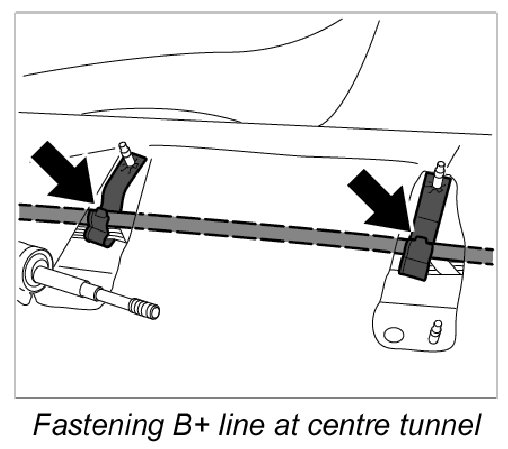 Fastening B+ line at centre tunnel