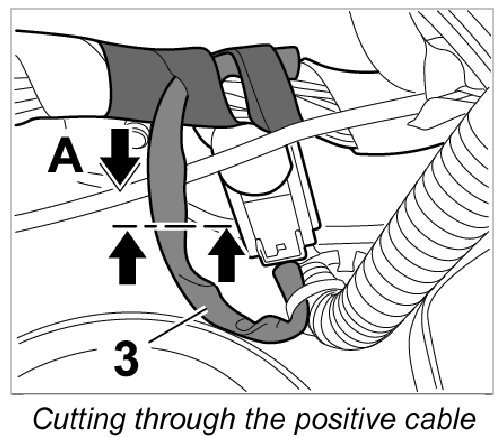 A

3

Cutting through the positive cable