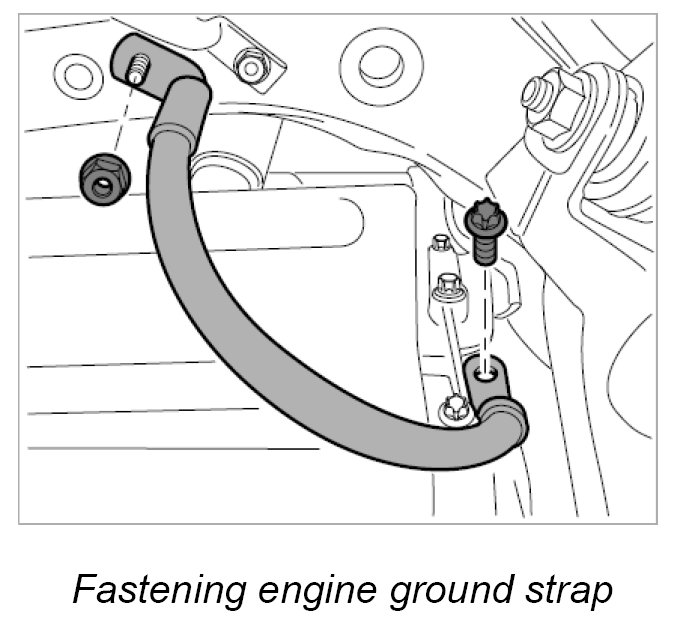 Fastening engine ground strap