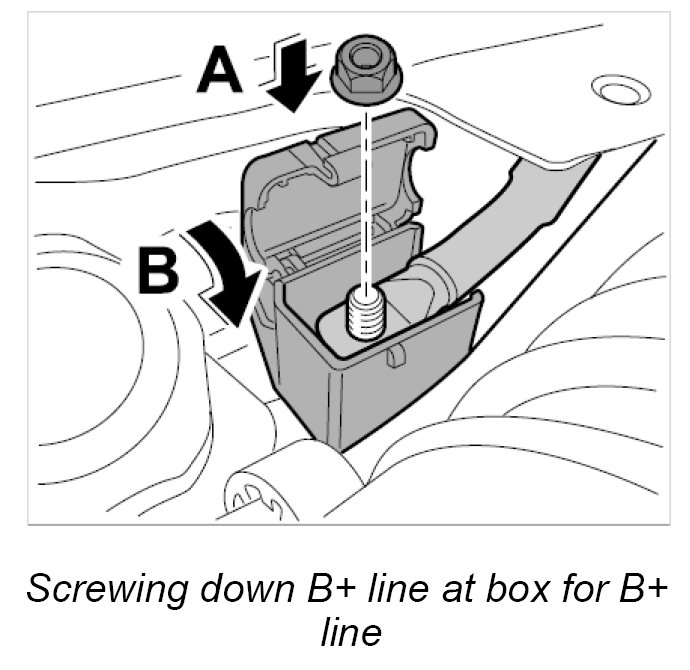 A

B

Screwing down B+ line at box for B+ line