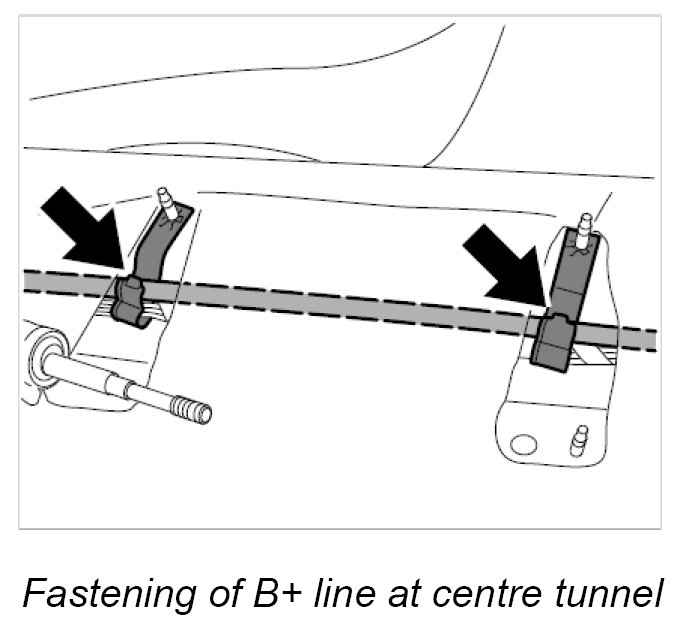 Fastening of B+ line at centre tunnel