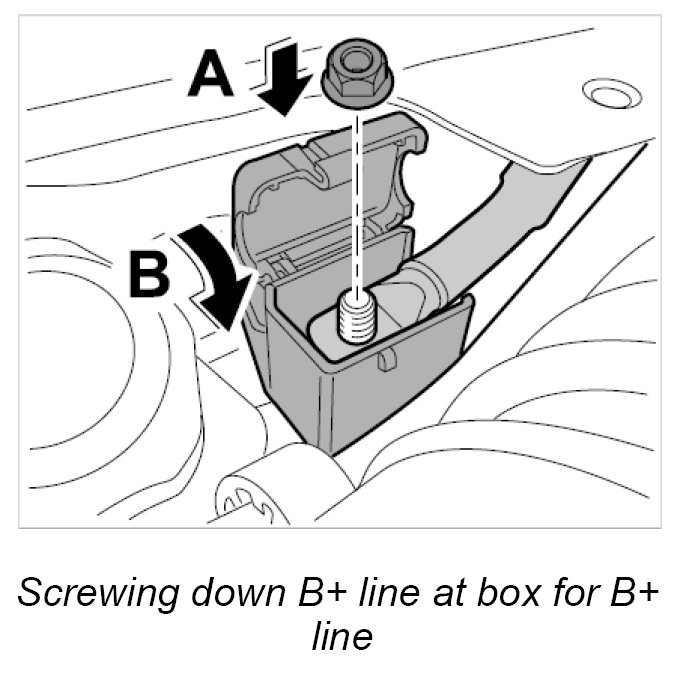 A

B

Screwing down B+ line at box for B+ line