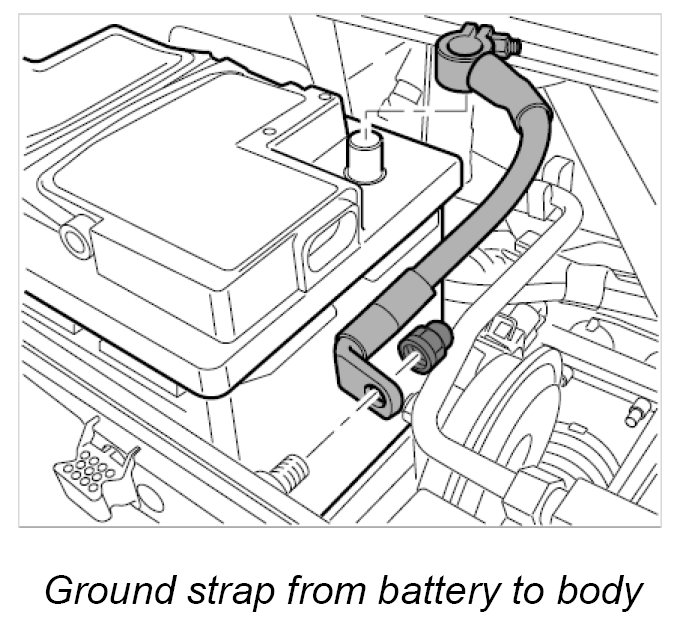 Ground strap from battery to body