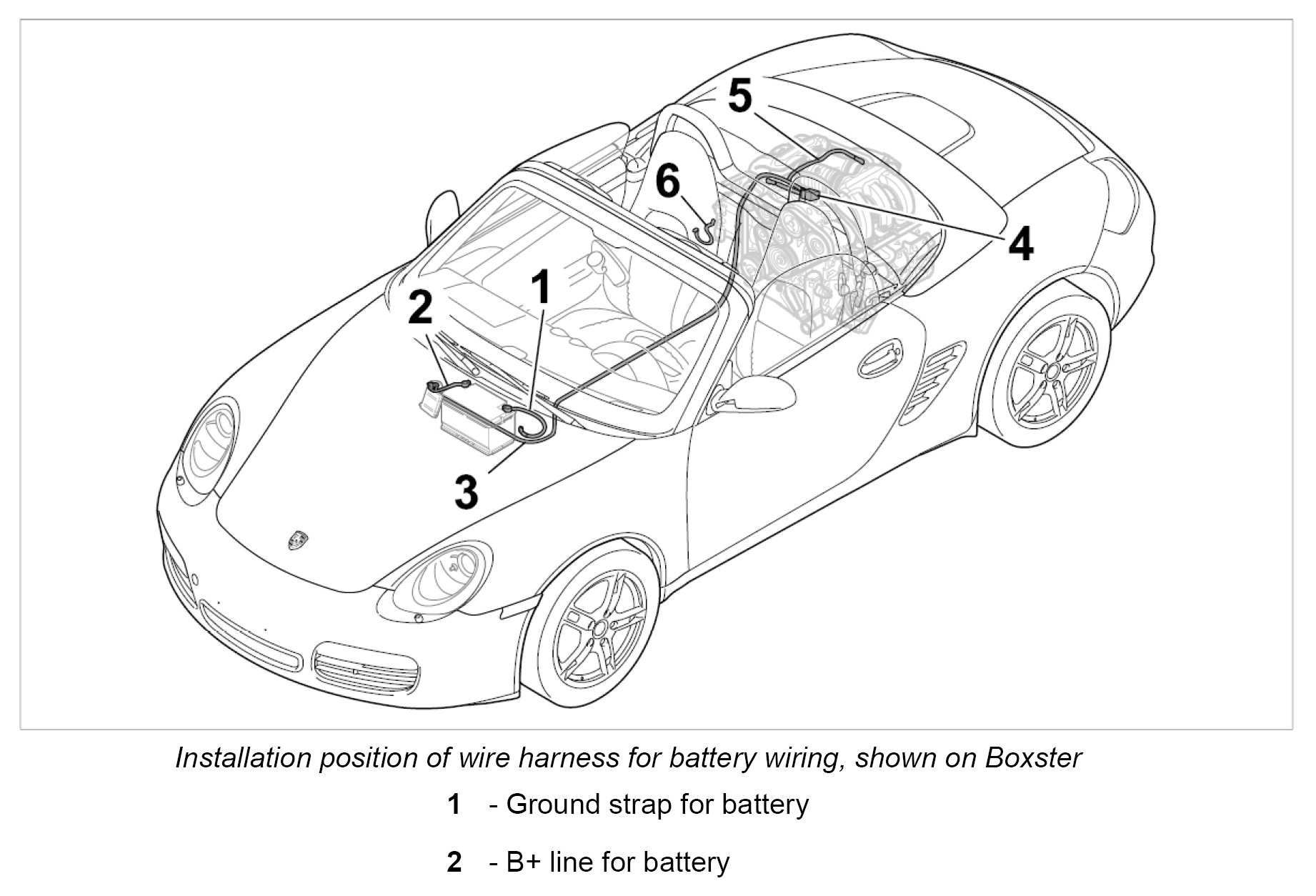 5

6

4

1

2

3

Installation position of wire harness for battery wiring, shown on Boxster

1 - Ground strap for battery

2 - B+ line for battery