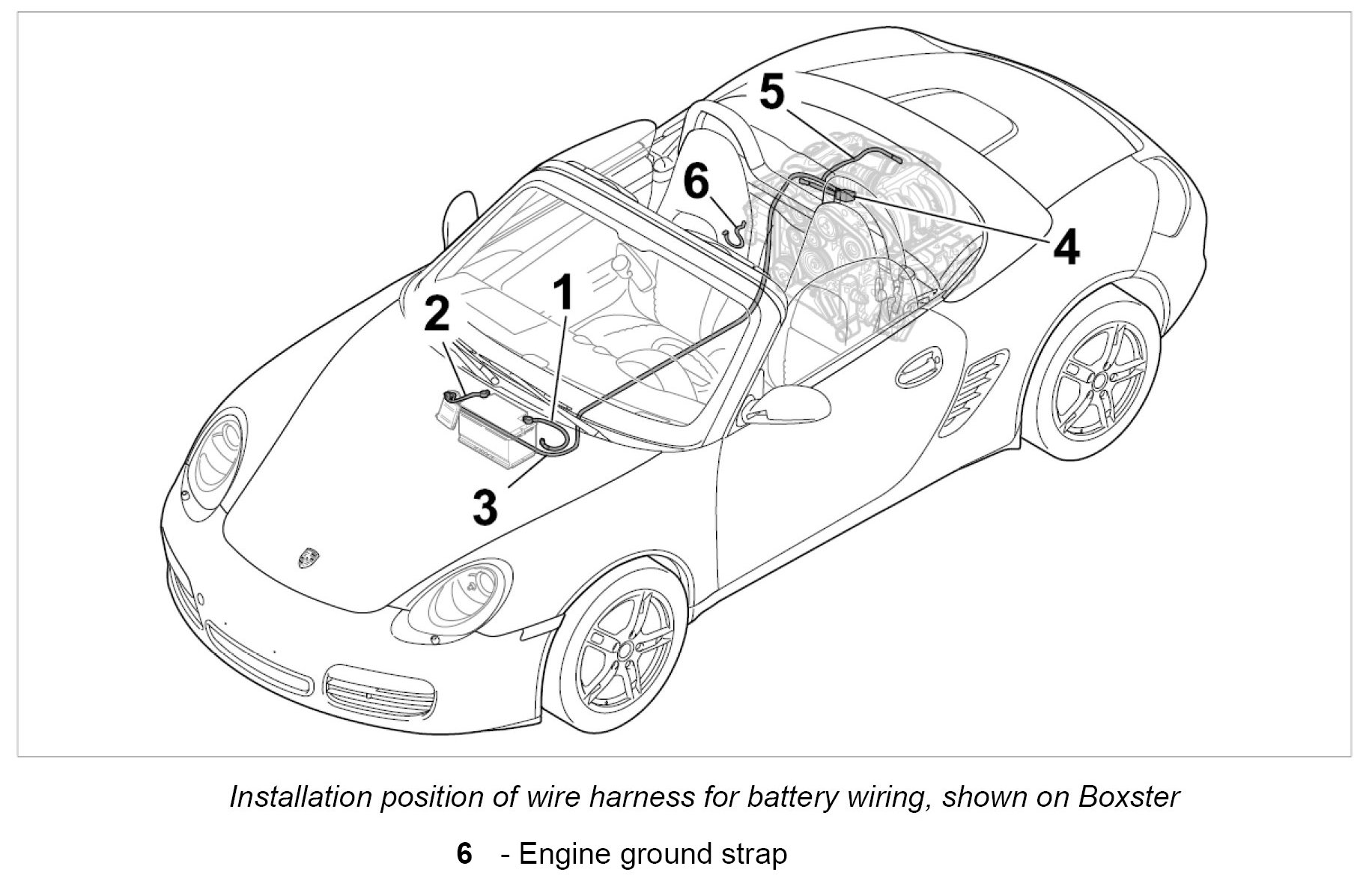 5
6
4
1
2
3

Installation position of wire harness for battery wiring, shown on Boxster

6 - Engine ground strap