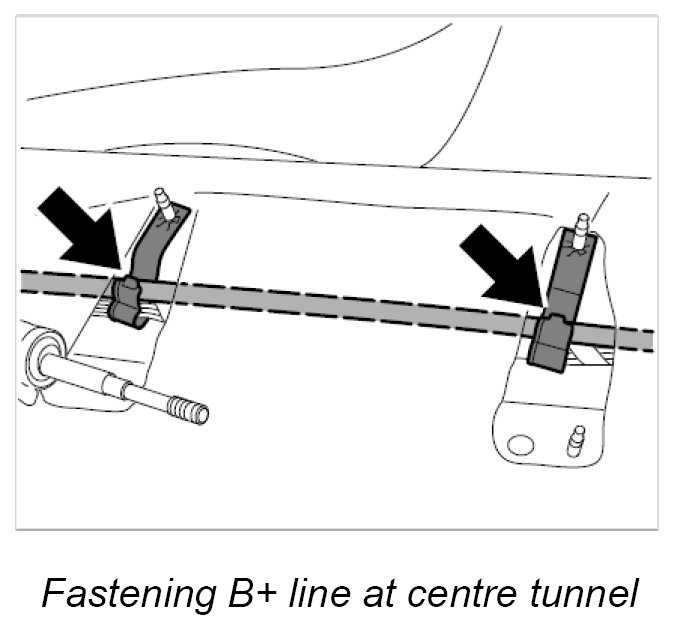 Fastening B+ line at centre tunnel