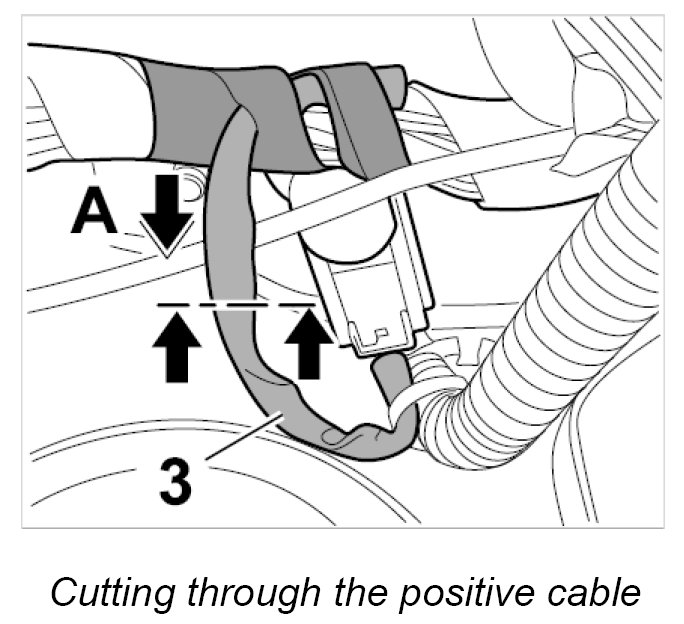 A

3

Cutting through the positive cable