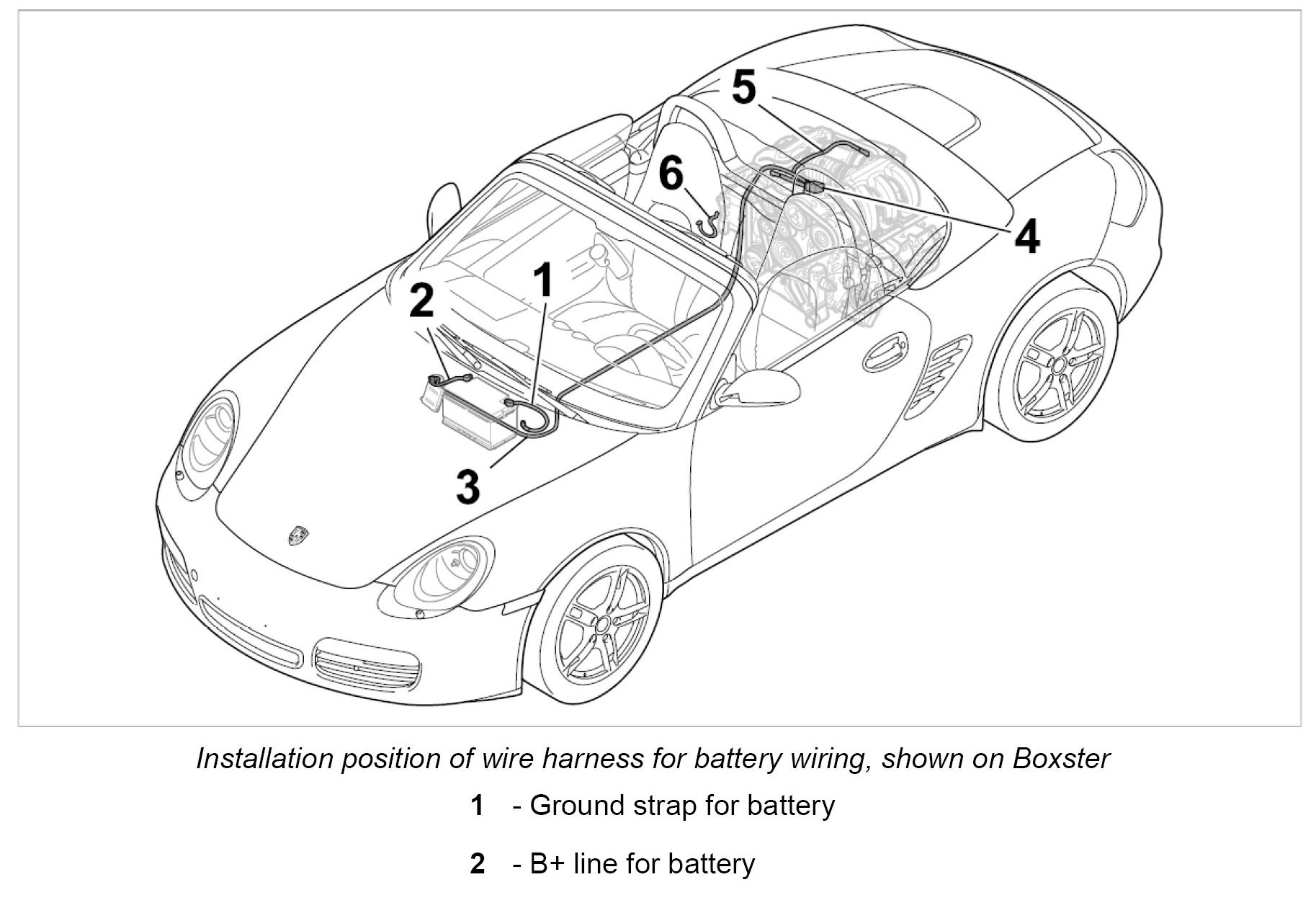 5

6

4

1

2

3

Installation position of wire harness for battery wiring, shown on Boxster

1 - Ground strap for battery

2 - B+ line for battery