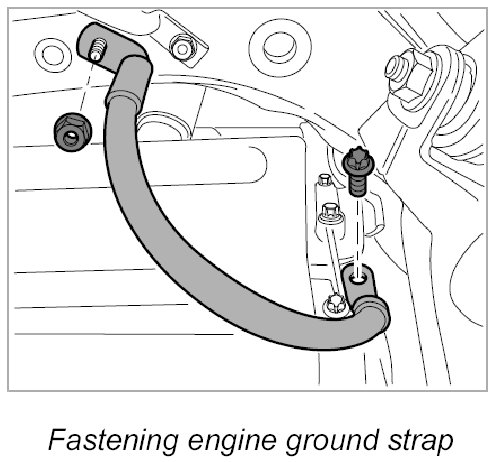 Fastening engine ground strap