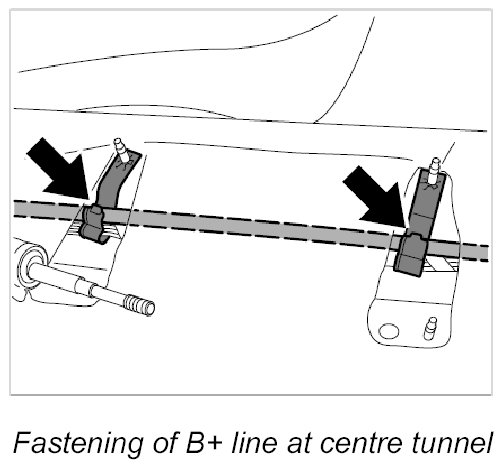 Fastening of B+ line at centre tunnel