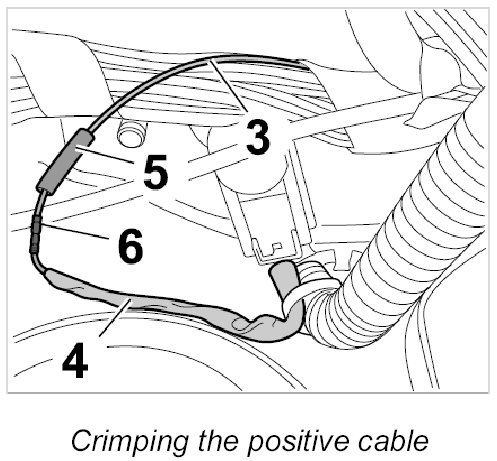 3
5
6
4

Crimping the positive cable