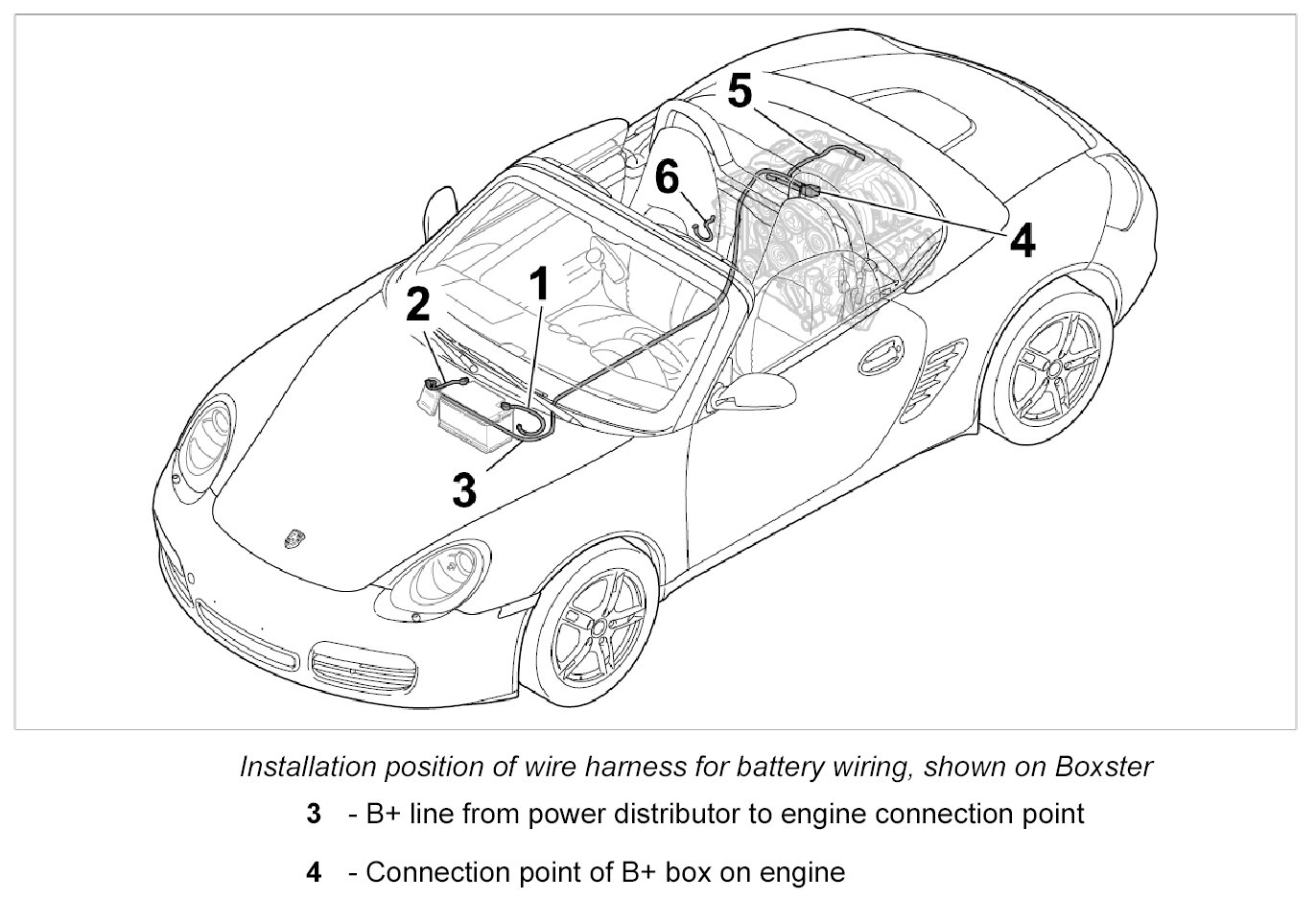 5
6
4
2
1
3

Installation position of wire harness for battery wiring, shown on Boxster

3 - B+ line from power distributor to engine connection point

4 - Connection point of B+ box on engine