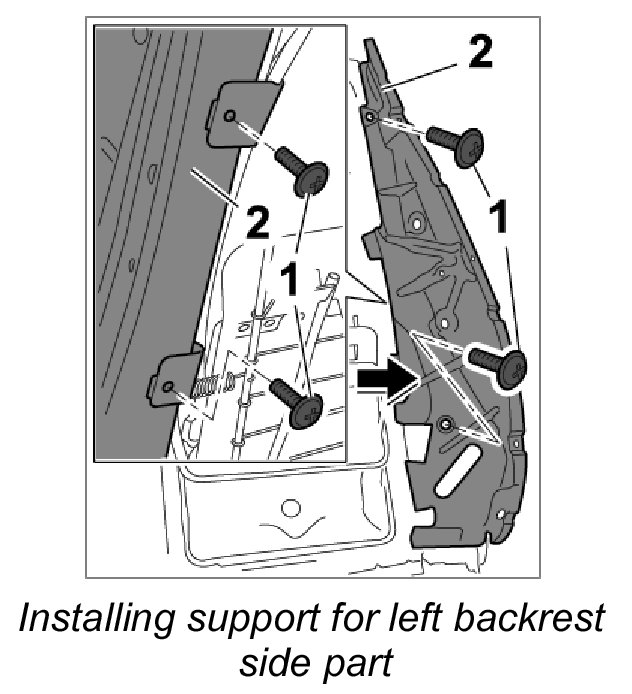 2

1

2

1

Installing support for left backrest side part