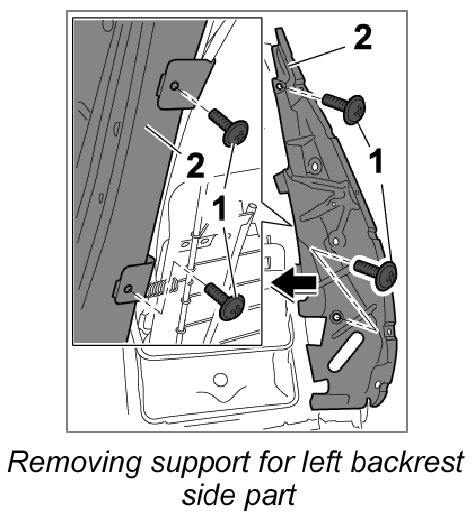 2
2
1
1
Removing support for left backrest side part