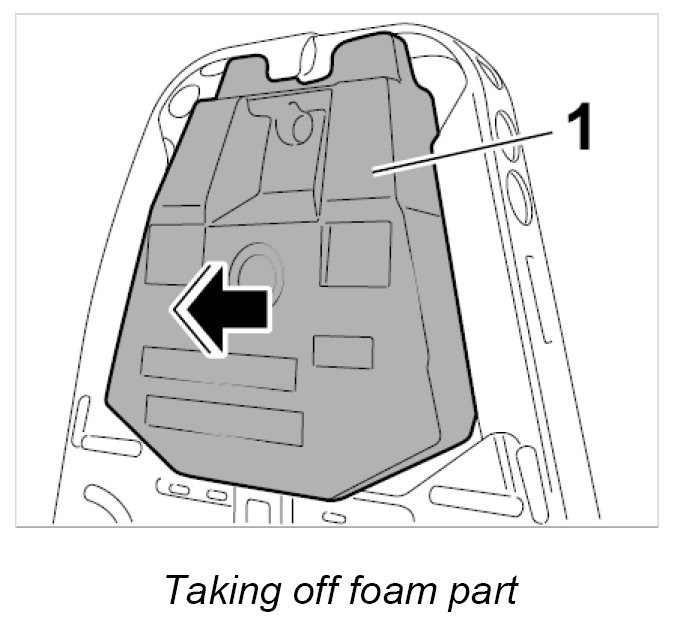 1

Taking off foam part