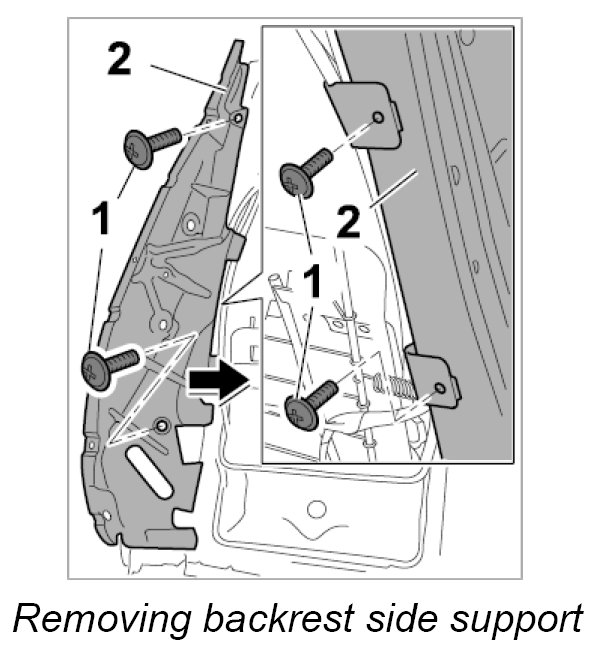 2
1
2
1
Removing backrest side support