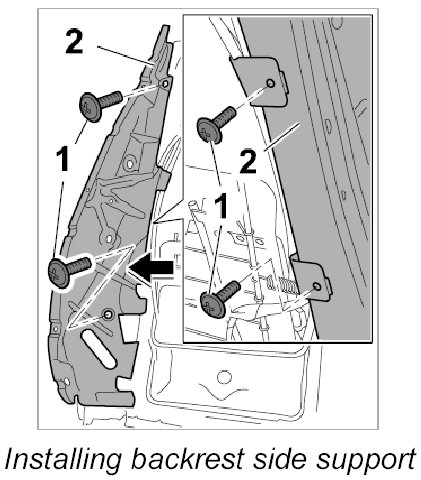 2

1

2

1

Installing backrest side support