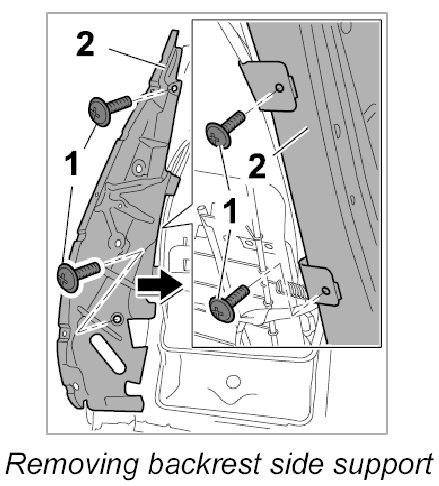 2
1
2
1
Removing backrest side support