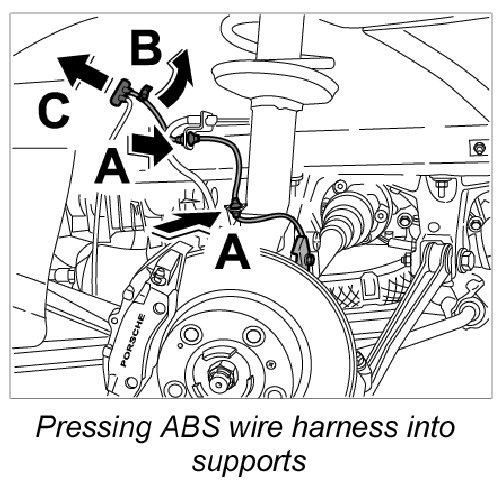 B
C
A
A
PORSCHE

Pressing ABS wire harness into supports