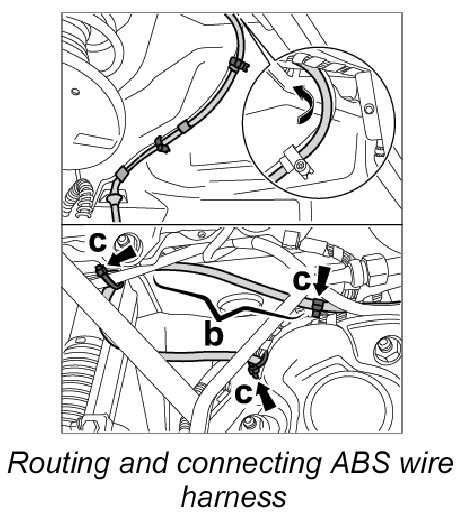 c

c

b

c

Routing and connecting ABS wire harness