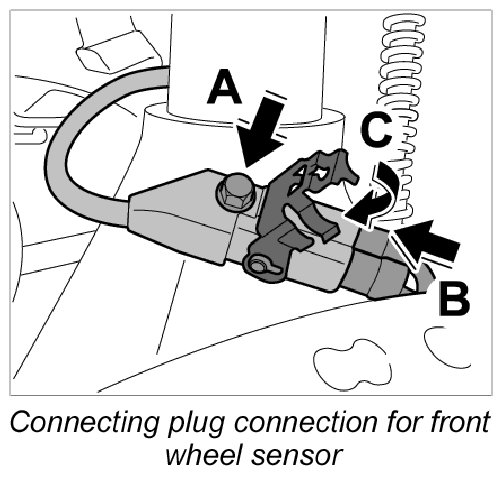 A
C
B

Connecting plug connection for front wheel sensor