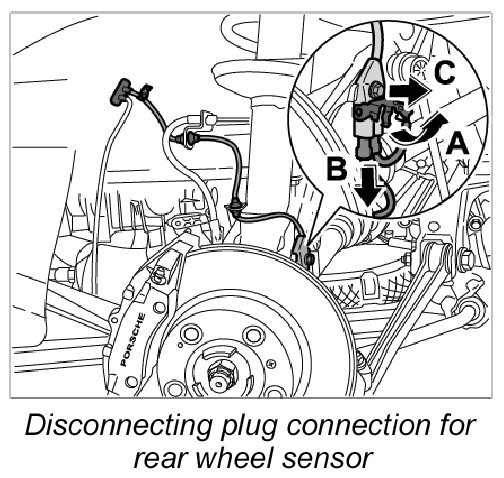 C

A

B

PORSCHE

Disconnecting plug connection for rear wheel sensor