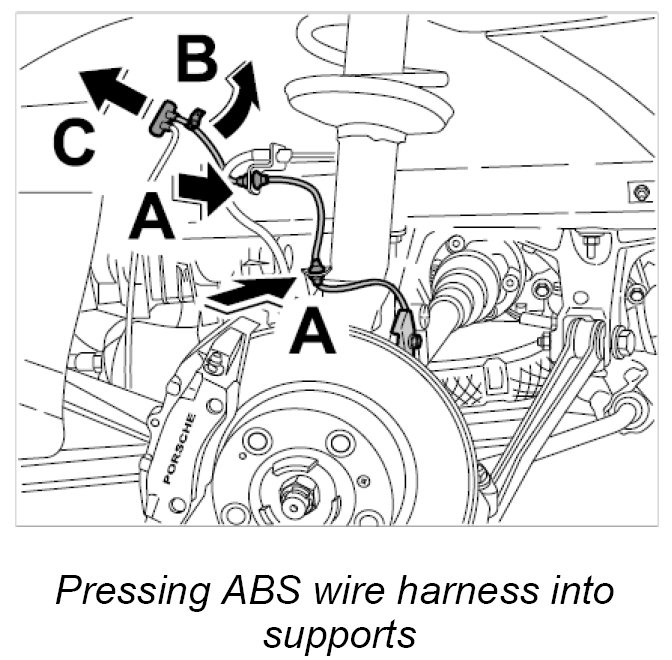 B

C

A

A

PORSCHE

Pressing ABS wire harness into supports