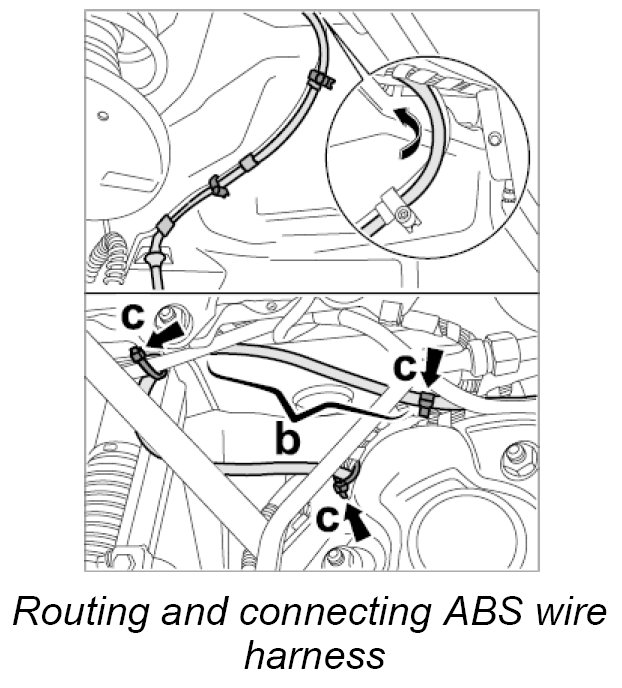 c

c

b

c

Routing and connecting ABS wire harness