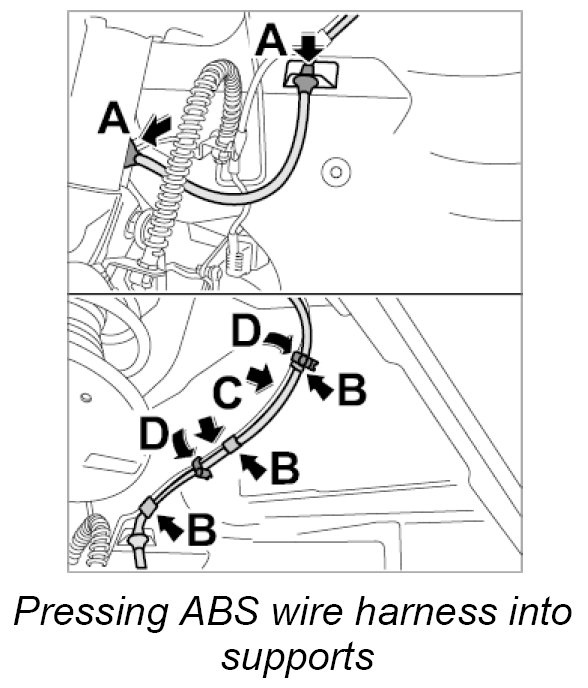 A
A
D
C
B
D
B
B

Pressing ABS wire harness into supports