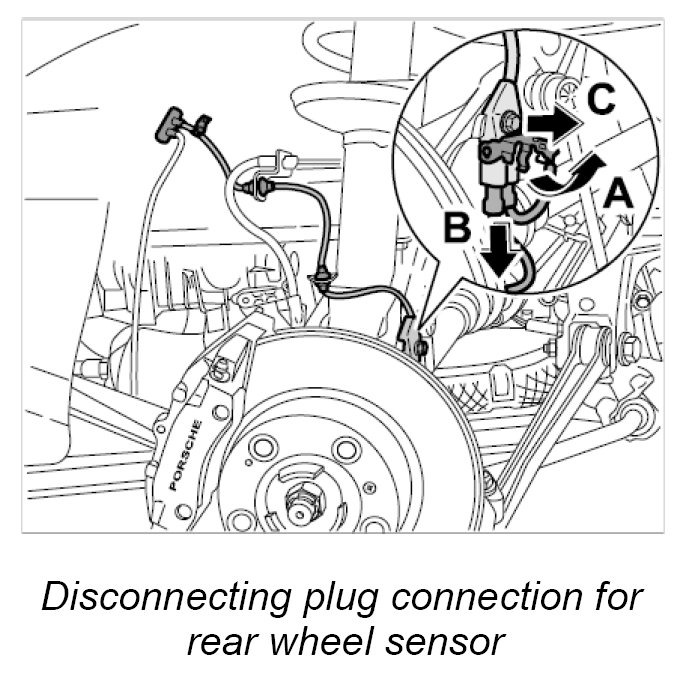 C
A
B
PORSCHE

Disconnecting plug connection for rear wheel sensor