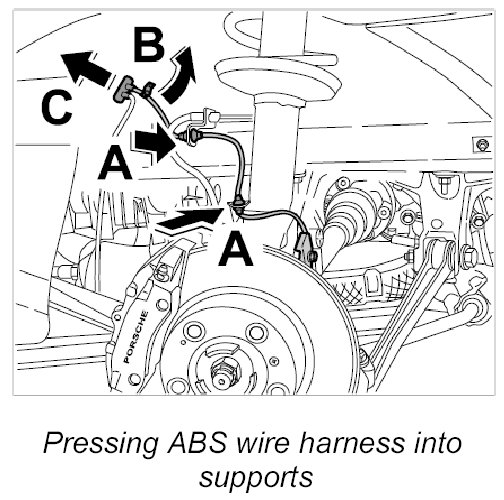 B

C

A

A

PORSCHE

Pressing ABS wire harness into supports