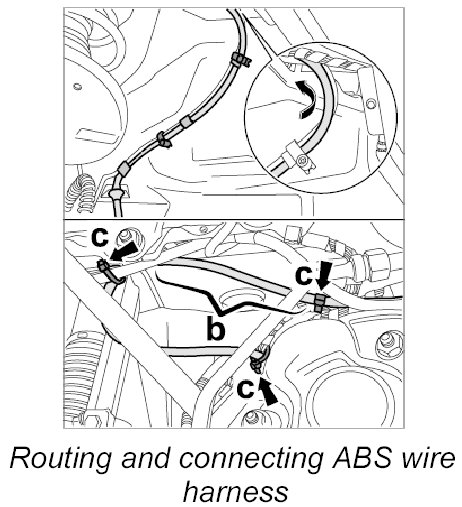 c

c

b

c

Routing and connecting ABS wire harness