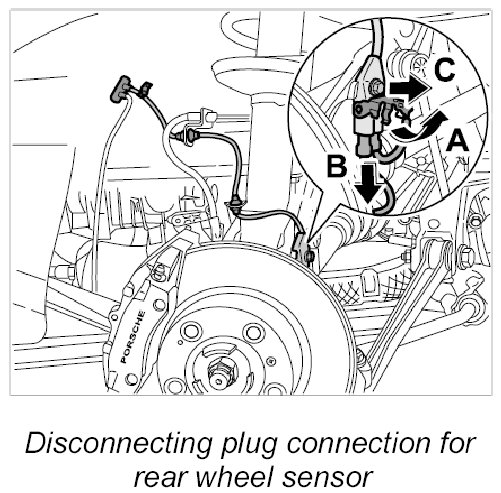 C

A

B

PORSCHE

Disconnecting plug connection for rear wheel sensor