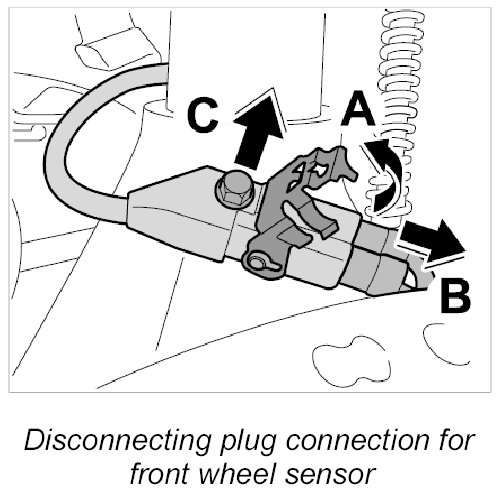 C

A

B

Disconnecting plug connection for front wheel sensor