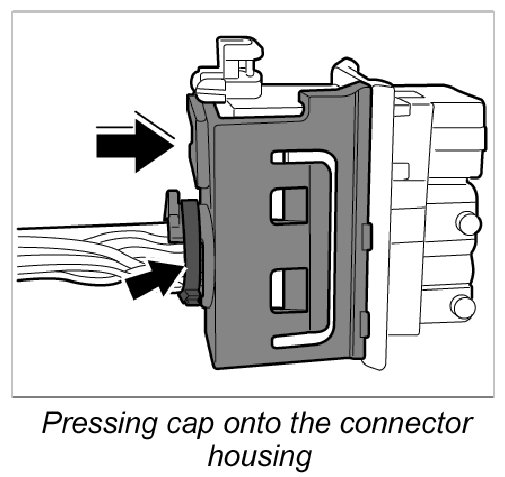 Pressing cap onto the connector housing