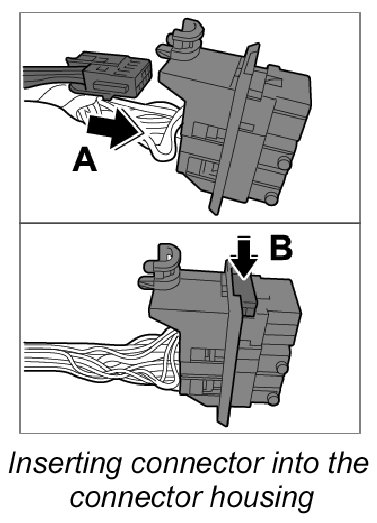 A

B

Inserting connector into the connector housing