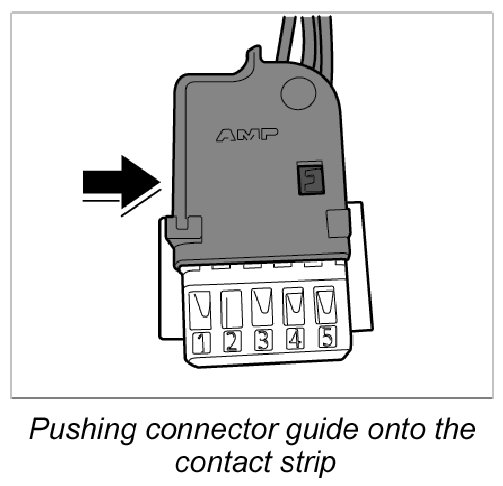 AMP

F

1 2 3 4 5

Pushing connector guide onto the contact strip