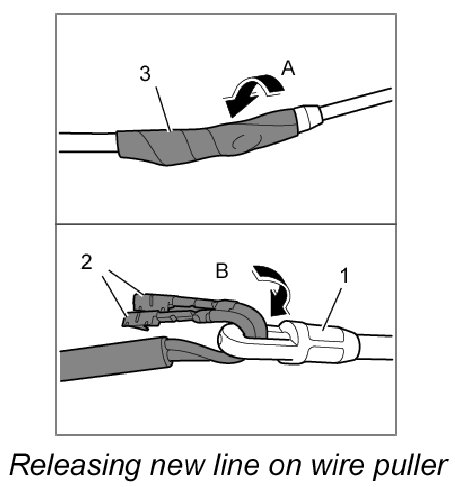 3
A

2
B
1

Releasing new line on wire puller