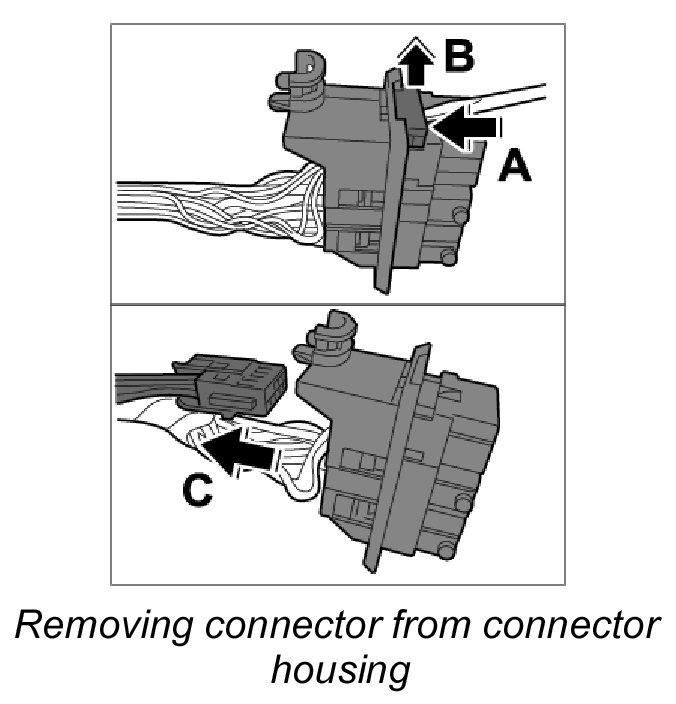 B
A
C

Removing connector from connector housing